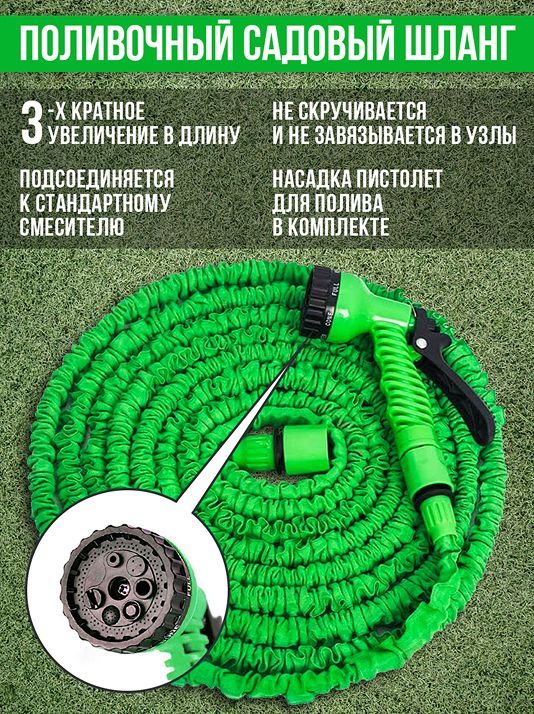 ПОЛИВОЧНЫЙ САДОВЫЙ ШЛАНГ

3-Х КРАТНОЕ УВЕЛИЧЕНИЕ В ДЛИНУ

НЕ СКРУЧИВАЕТСЯ И НЕ ЗАВЯЗЫВАЕТСЯ В УЗЛЫ

ПОДСОЕДИНЯЕТСЯ К СТАНДАРТНОМУ СМЕСИТЕЛЮ

НАСАДКА ПИСТОЛЕТ ДЛЯ ПОЛИВА В КОМПЛЕКТЕ

FULL

CONE