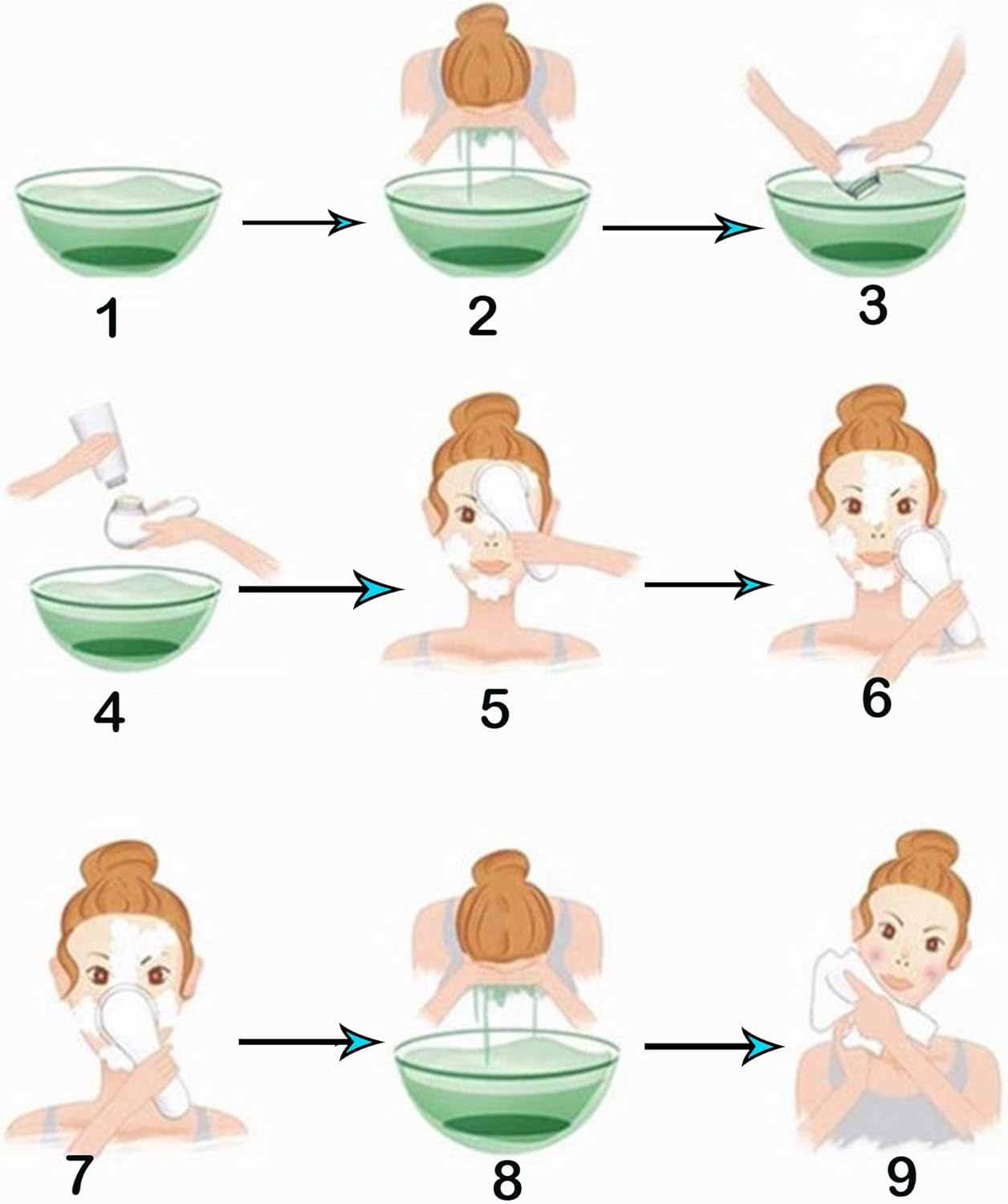 1
2
3
4
5
6
7
8
9