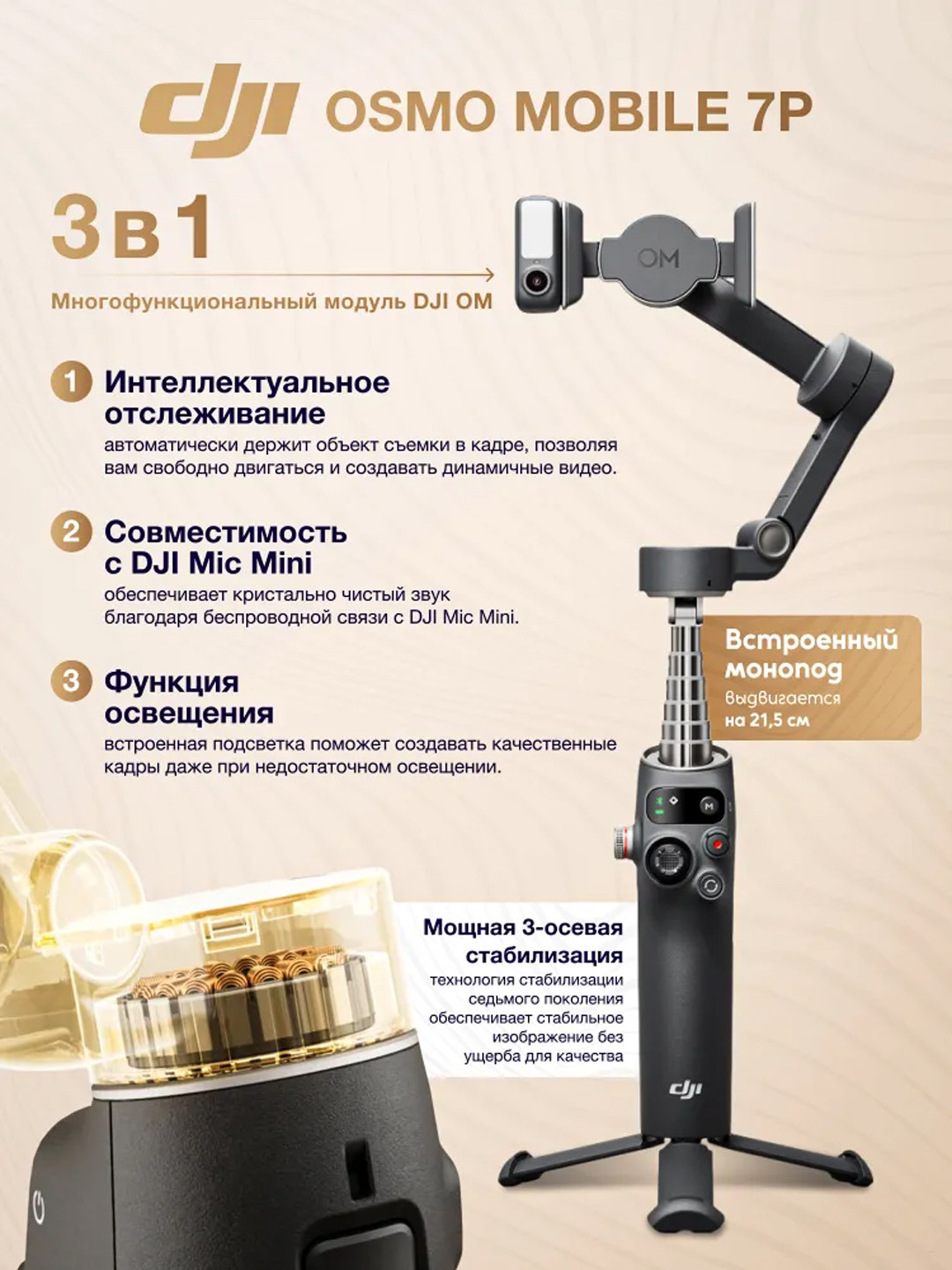 dji OSMO MOBILE 7P

3 в 1

Многофункциональный модуль DJI OM

OM

1 Интеллектуальное отслеживание
автоматически держит объект съемки в кадре, позволяя вам свободно двигаться и создавать динамичные видео.

2 Совместимость с DJI Mic Mini
обеспечивает кристально чистый звук благодаря беспроводной связи с DJI Mic Mini.

3 Функция освещения
встроенная подсветка поможет создавать качественные кадры даже при недостаточном освещении.

Встроенный монопод
Выдвигается на 21,5 см

M

Мощная 3-осевая стабилизация
технология стабилизации седьмого поколения обеспечивает стабильное изображение без ущерба для качества

dji