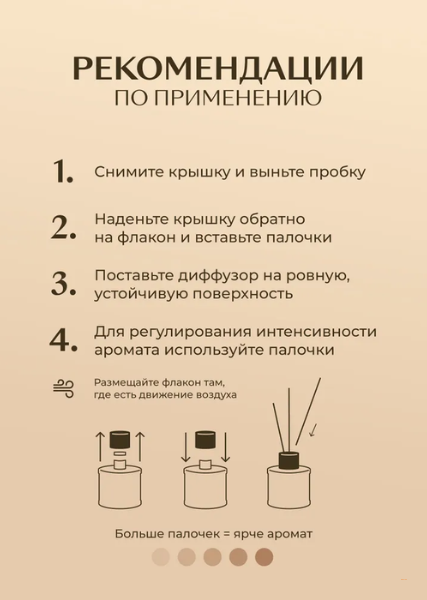 РЕКОМЕНДАЦИИ
ПО ПРИМЕНЕНИЮ

1. Снимите крышку и выньте пробку

2. Наденьте крышку обратно на флакон и вставьте палочки

3. Поставьте диффузор на ровную, устойчивую поверхность

4. Для регулирования интенсивности аромата используйте палочки

Размещайте флакон там, где есть движение воздуха

Больше палочек = ярче аромат